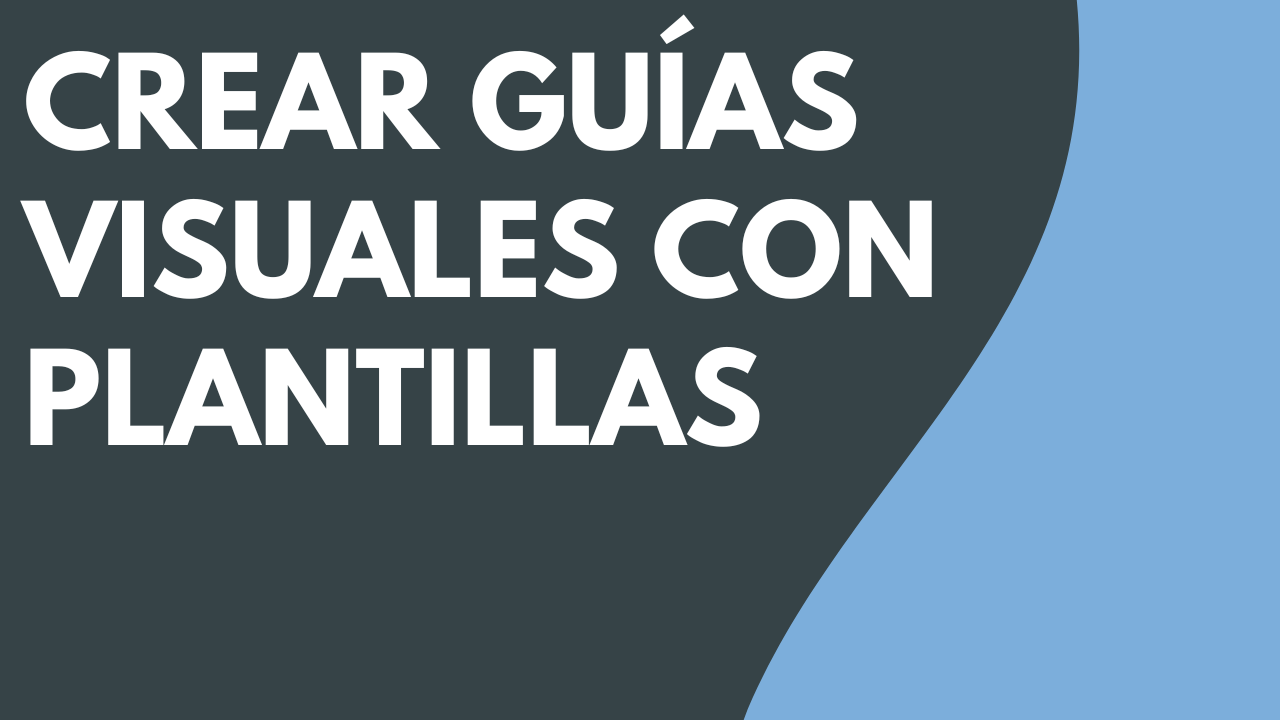 CREAR GUÍAS VISUALES CON PLANTILLAS