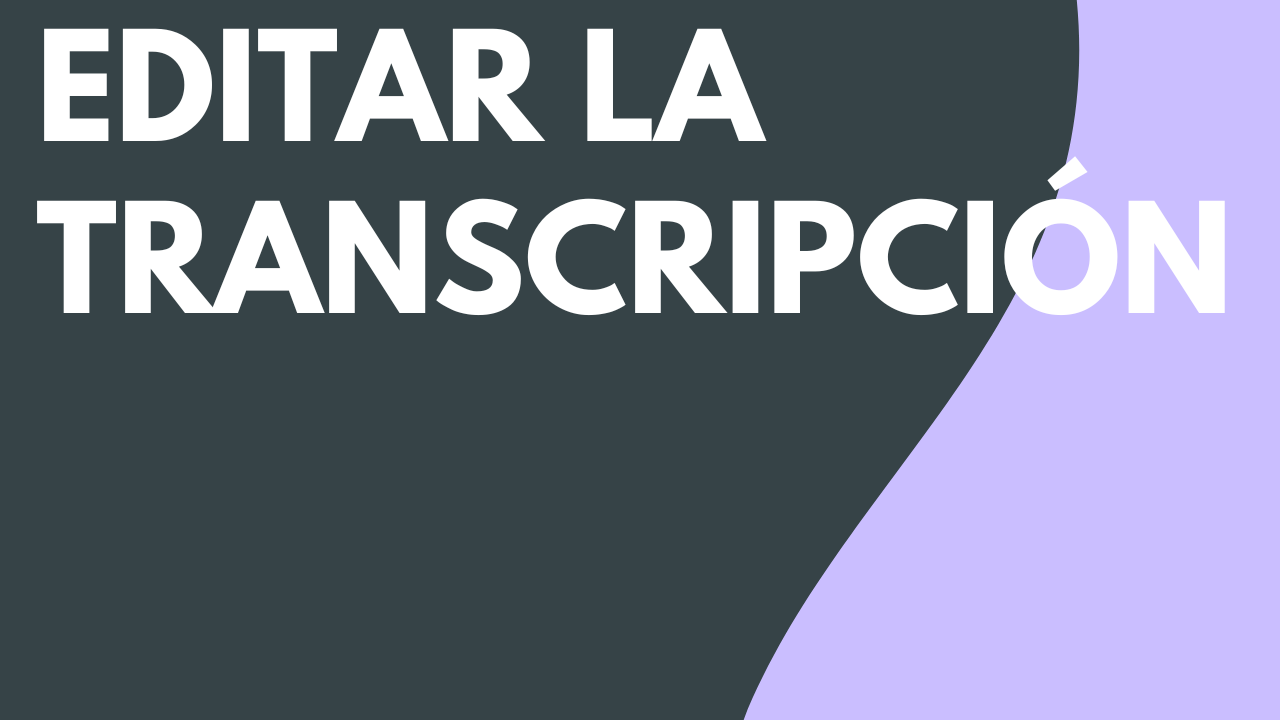 EDITAR LA TRANSCRIPCIÓN